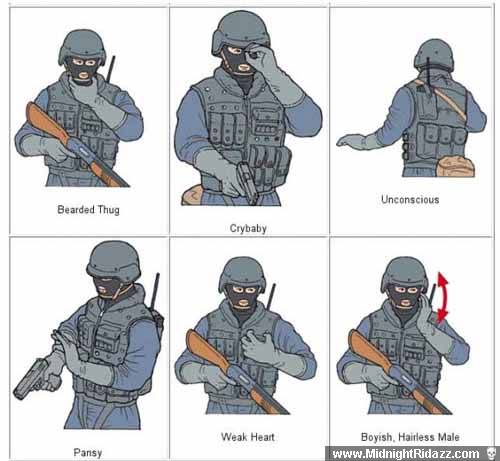 Bearded Thug

Crybaby

Unconscious

Pansy

Weak Heart

Boyish, Hairless Male

www.MidnightRidazz.com